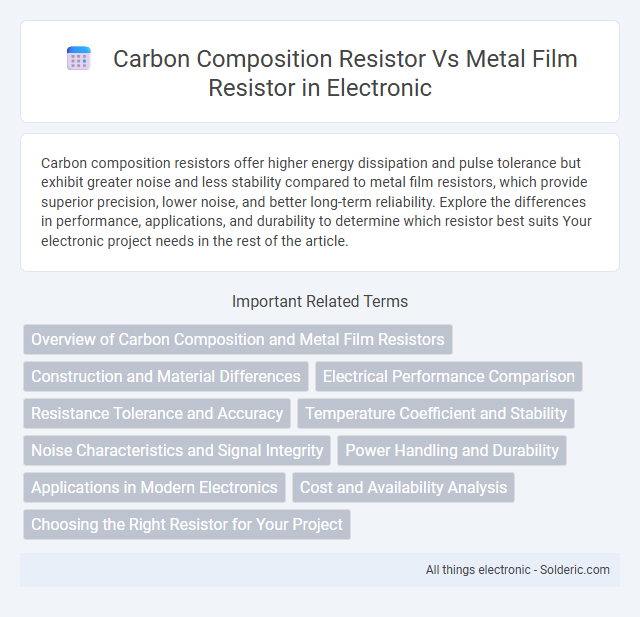 Carbon Composition Resistor Vs Metal Film Resistor in Electronic

Carbon composition resistors offer higher energy dissipation and pulse tolerance but exhibit greater noise and less stability compared to metal film resistors, which provide superior precision, lower noise, and better long-term reliability. Explore the differences in performance, applications, and durability to determine which resistor best suits Your electronic project needs in the rest of the article.

Important Related Terms

Overview of Carbon Composition and Metal Film Resistors

Construction and Material Differences

Electrical Performance Comparison

Resistance Tolerance and Accuracy

Temperature Coefficient and Stability

Noise Characteristics and Signal Integrity

Power Handling and Durability

Applications in Modern Electronics

Cost and Availability Analysis

Choosing the Right Resistor for Your Project

All things electronic - Solderic.com