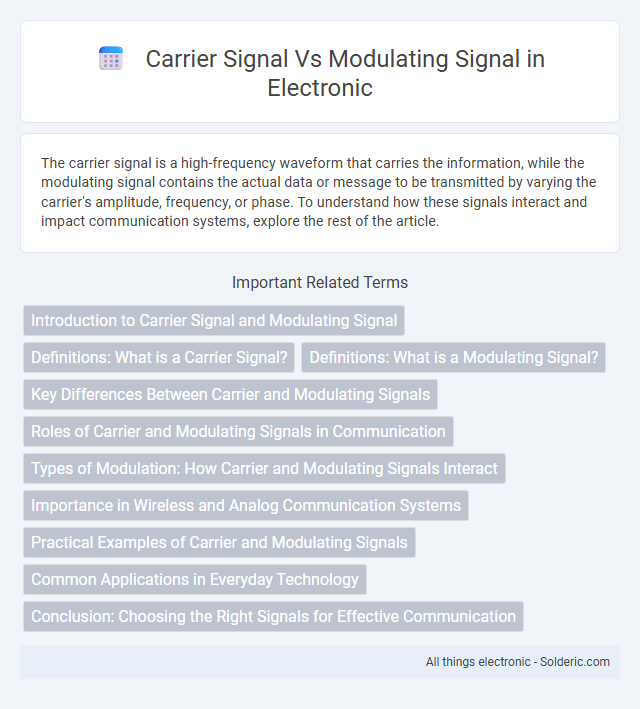 Carrier Signal Vs Modulating Signal in Electronic

The carrier signal is a high-frequency waveform that carries the information, while the modulating signal contains the actual data or message to be transmitted by varying the carrier's amplitude, frequency, or phase. To understand how these signals interact and impact communication systems, explore the rest of the article.

Important Related Terms

Introduction to Carrier Signal and Modulating Signal

Definitions: What is a Carrier Signal?

Definitions: What is a Modulating Signal?

Key Differences Between Carrier and Modulating Signals

Roles of Carrier and Modulating Signals in Communication

Types of Modulation: How Carrier and Modulating Signals Interact

Importance in Wireless and Analog Communication Systems

Practical Examples of Carrier and Modulating Signals

Common Applications in Everyday Technology

Conclusion: Choosing the Right Signals for Effective Communication

All things electronic - Solderic.com