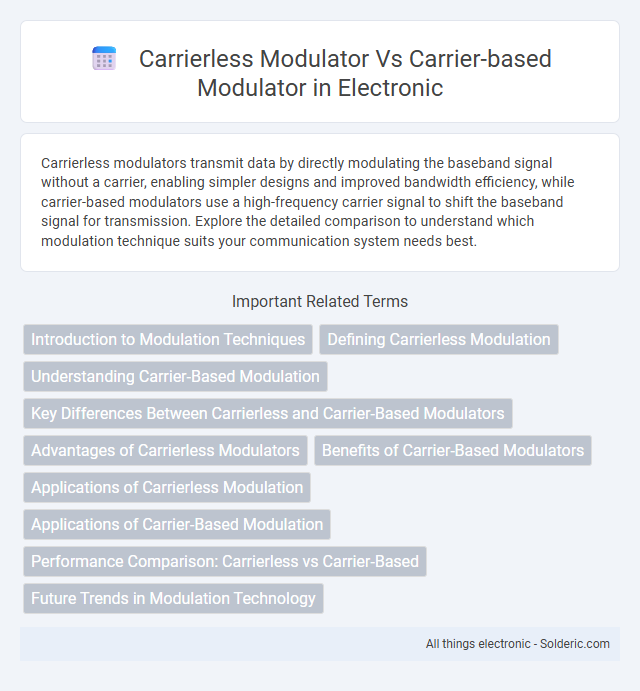 Carrierless Modulator Vs Carrier-based Modulator in Electronic

Carrierless modulators transmit data by directly modulating the baseband signal without a carrier, enabling simpler designs and improved bandwidth efficiency, while carrier-based modulators use a high-frequency carrier signal to shift the baseband signal for transmission. Explore the detailed comparison to understand which modulation technique suits your communication system needs best.

Important Related Terms

Introduction to Modulation Techniques

Defining Carrierless Modulation

Understanding Carrier-Based Modulation

Key Differences Between Carrierless and Carrier-Based Modulators

Advantages of Carrierless Modulators

Benefits of Carrier-Based Modulators

Applications of Carrierless Modulation

Applications of Carrier-Based Modulation

Performance Comparison: Carrierless vs Carrier-Based

Future Trends in Modulation Technology

All things electronic - Solderic.com