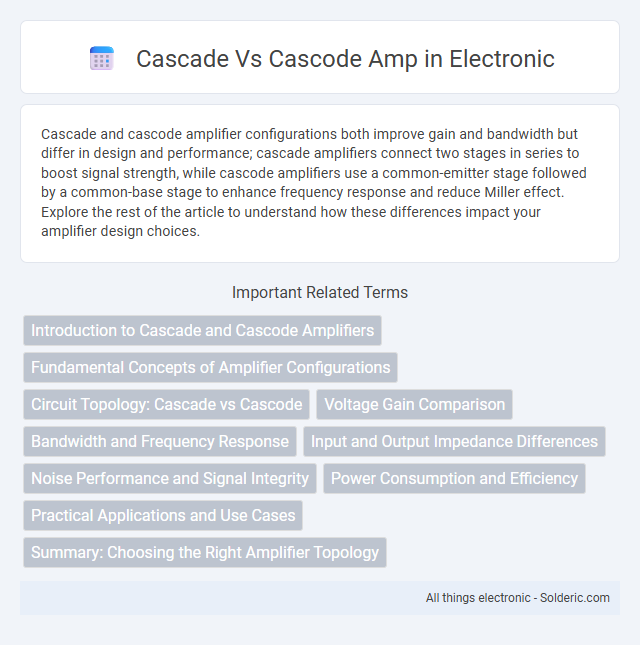 Cascade Vs Cascode Amp in Electronic

Cascade and cascode amplifier configurations both improve gain and bandwidth but differ in design and performance; cascade amplifiers connect two stages in series to boost signal strength, while cascode amplifiers use a common-emitter stage followed by a common-base stage to enhance frequency response and reduce Miller effect. Explore the rest of the article to understand how these differences impact your amplifier design choices.

Important Related Terms

Introduction to Cascade and Cascode Amplifiers

Fundamental Concepts of Amplifier Configurations

Circuit Topology: Cascade vs Cascode

Voltage Gain Comparison

Bandwidth and Frequency Response

Input and Output Impedance Differences

Noise Performance and Signal Integrity

Power Consumption and Efficiency

Practical Applications and Use Cases

Summary: Choosing the Right Amplifier Topology

All things electronic - Solderic.com