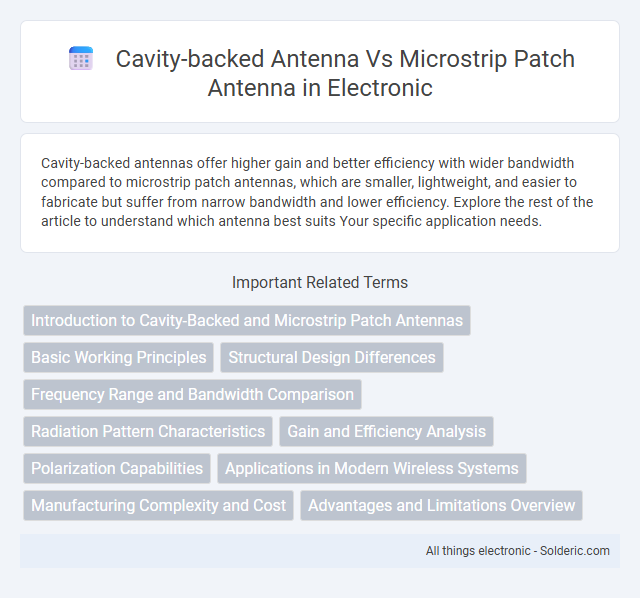 Cavity-backed Antenna Vs Microstrip Patch Antenna in Electronic

Cavity-backed antennas offer higher gain and better efficiency with wider bandwidth compared to microstrip patch antennas, which are smaller, lightweight, and easier to fabricate but suffer from narrow bandwidth and lower efficiency. Explore the rest of the article to understand which antenna best suits Your specific application needs.

Important Related Terms

Introduction to Cavity-Backed and Microstrip Patch Antennas

Basic Working Principles

Structural Design Differences

Frequency Range and Bandwidth Comparison

Radiation Pattern Characteristics

Gain and Efficiency Analysis

Polarization Capabilities

Applications in Modern Wireless Systems

Manufacturing Complexity and Cost

Advantages and Limitations Overview

All things electronic - Solderic.com