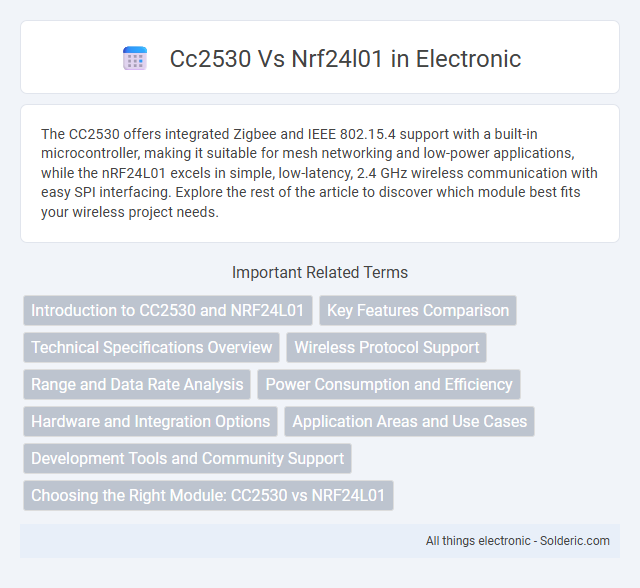 Cc2530 Vs Nrf24l01 in Electronic

The CC2530 offers integrated Zigbee and IEEE 802.15.4 support with a built-in microcontroller, making it suitable for mesh networking and low-power applications, while the nRF24L01 excels in simple, low-latency, 2.4 GHz wireless communication with easy SPI interfacing. Explore the rest of the article to discover which module best fits your wireless project needs.

Important Related Terms

Introduction to CC2530 and NRF24L01

Key Features Comparison

Technical Specifications Overview

Wireless Protocol Support

Range and Data Rate Analysis

Power Consumption and Efficiency

Hardware and Integration Options

Application Areas and Use Cases

Development Tools and Community Support

Choosing the Right Module: CC2530 vs NRF24L01

All things electronic - Solderic.com