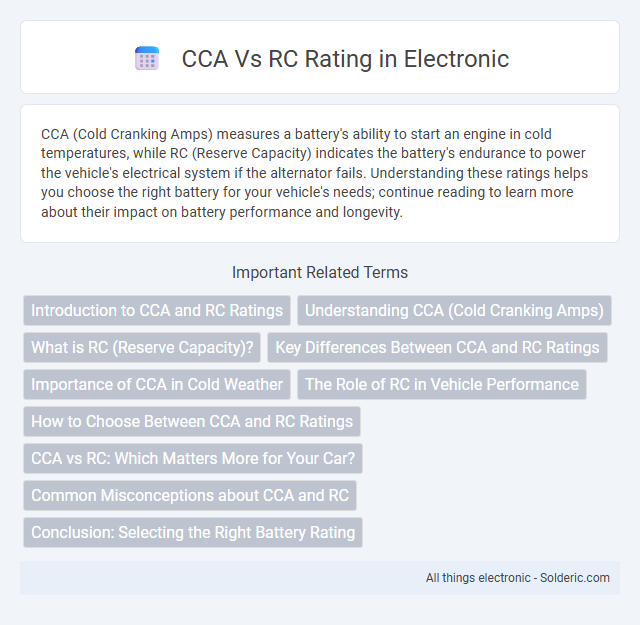 CCA Vs RC Rating in Electronic

CCA (Cold Cranking Amps) measures a battery's ability to start an engine in cold temperatures, while RC (Reserve Capacity) indicates the battery's endurance to power the vehicle's electrical system if the alternator fails. Understanding these ratings helps you choose the right battery for your vehicle's needs; continue reading to learn more about their impact on battery performance and longevity.

Important Related Terms

Introduction to CCA and RC Ratings
Understanding CCA (Cold Cranking Amps)
What is RC (Reserve Capacity)?
Key Differences Between CCA and RC Ratings
Importance of CCA in Cold Weather
The Role of RC in Vehicle Performance
How to Choose Between CCA and RC Ratings
CCA vs RC: Which Matters More for Your Car?
Common Misconceptions about CCA and RC
Conclusion: Selecting the Right Battery Rating

All things electronic - Solderic.com