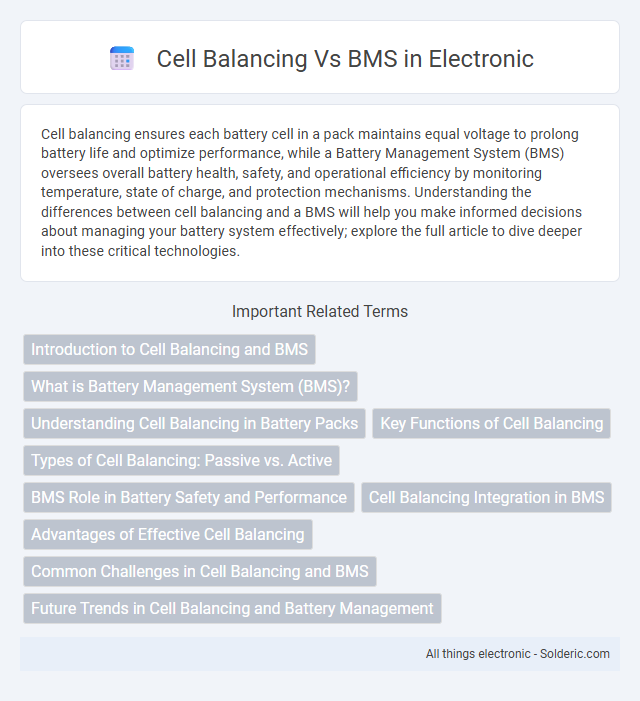 Cell Balancing Vs BMS in Electronic

Cell balancing ensures each battery cell in a pack maintains equal voltage to prolong battery life and optimize performance, while a Battery Management System (BMS) oversees overall battery health, safety, and operational efficiency by monitoring temperature, state of charge, and protection mechanisms. Understanding the differences between cell balancing and a BMS will help you make informed decisions about managing your battery system effectively; explore the full article to dive deeper into these critical technologies.

Important Related Terms

Introduction to Cell Balancing and BMS

What is Battery Management System (BMS)?

Understanding Cell Balancing in Battery Packs

Key Functions of Cell Balancing

Types of Cell Balancing: Passive vs. Active

BMS Role in Battery Safety and Performance

Cell Balancing Integration in BMS

Advantages of Effective Cell Balancing

Common Challenges in Cell Balancing and BMS

Future Trends in Cell Balancing and Battery Management

All things electronic - Solderic.com