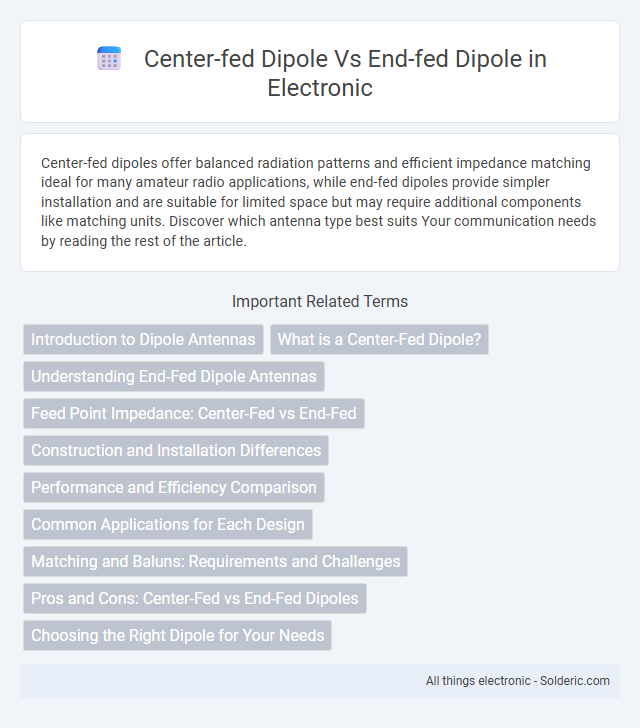 Center-fed Dipole Vs End-fed Dipole in Electronic

Center-fed dipoles offer balanced radiation patterns and efficient impedance matching ideal for many amateur radio applications, while end-fed dipoles provide simpler installation and are suitable for limited space but may require additional components like matching units. Discover which antenna type best suits Your communication needs by reading the rest of the article.

Important Related Terms

Introduction to Dipole Antennas

What is a Center-Fed Dipole?

Understanding End-Fed Dipole Antennas

Feed Point Impedance: Center-Fed vs End-Fed

Construction and Installation Differences

Performance and Efficiency Comparison

Common Applications for Each Design

Matching and Baluns: Requirements and Challenges

Pros and Cons: Center-Fed vs End-Fed Dipoles

Choosing the Right Dipole for Your Needs

All things electronic - Solderic.com