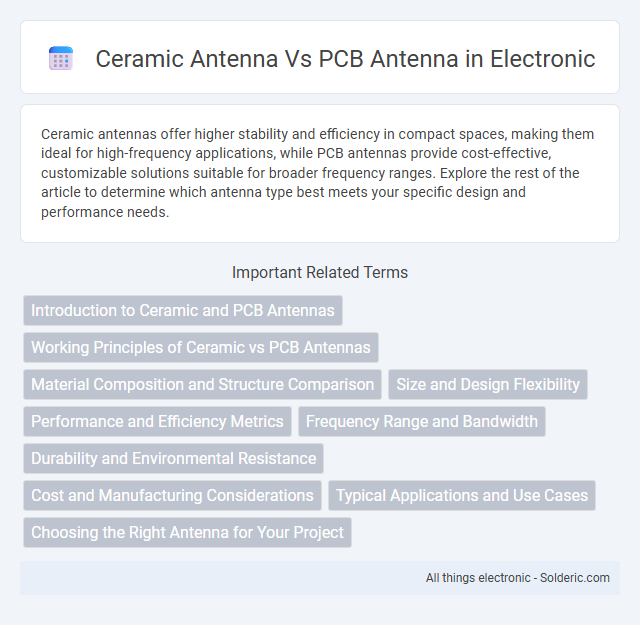 Ceramic Antenna Vs PCB Antenna in Electronic

Ceramic antennas offer higher stability and efficiency in compact spaces, making them ideal for high-frequency applications, while PCB antennas provide cost-effective, customizable solutions suitable for broader frequency ranges. Explore the rest of the article to determine which antenna type best meets your specific design and performance needs.

Important Related Terms

Introduction to Ceramic and PCB Antennas

Working Principles of Ceramic vs PCB Antennas

Material Composition and Structure Comparison

Size and Design Flexibility

Performance and Efficiency Metrics

Frequency Range and Bandwidth

Durability and Environmental Resistance

Cost and Manufacturing Considerations

Typical Applications and Use Cases

Choosing the Right Antenna for Your Project

All things electronic - Solderic.com