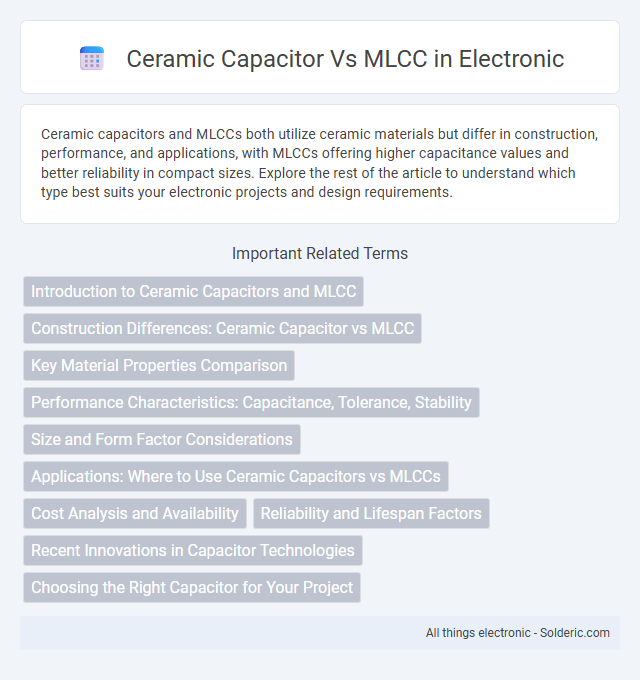 Ceramic Capacitor Vs MLCC in Electronic

Ceramic capacitors and MLCCs both utilize ceramic materials but differ in construction, performance, and applications, with MLCCs offering higher capacitance values and better reliability in compact sizes. Explore the rest of the article to understand which type best suits your electronic projects and design requirements.

Important Related Terms

Introduction to Ceramic Capacitors and MLCC

Construction Differences: Ceramic Capacitor vs MLCC

Key Material Properties Comparison

Performance Characteristics: Capacitance, Tolerance, Stability

Size and Form Factor Considerations

Applications: Where to Use Ceramic Capacitors vs MLCCs

Cost Analysis and Availability

Reliability and Lifespan Factors

Recent Innovations in Capacitor Technologies

Choosing the Right Capacitor for Your Project

All things electronic - Solderic.com