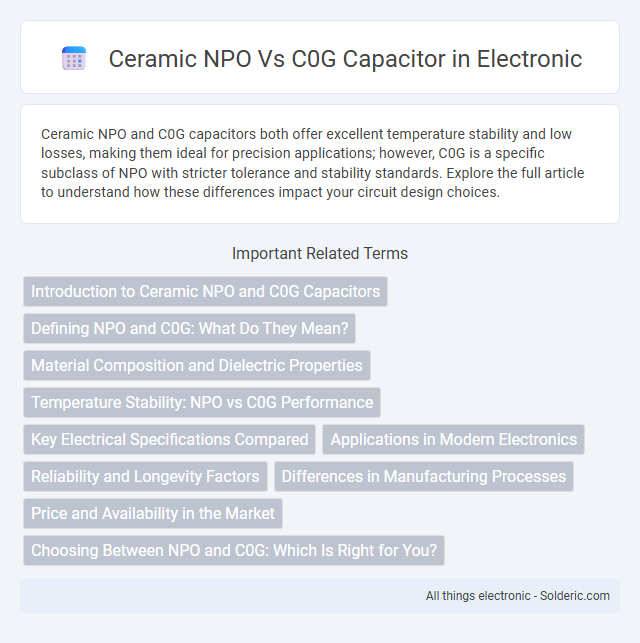 Ceramic NPO Vs C0G Capacitor in Electronic

Ceramic NPO and C0G capacitors both offer excellent temperature stability and low losses, making them ideal for precision applications; however, C0G is a specific subclass of NPO with stricter tolerance and stability standards. Explore the full article to understand how these differences impact your circuit design choices.

Important Related Terms

Introduction to Ceramic NPO and C0G Capacitors

Defining NPO and C0G: What Do They Mean?

Material Composition and Dielectric Properties

Temperature Stability: NPO vs C0G Performance

Key Electrical Specifications Compared

Applications in Modern Electronics

Reliability and Longevity Factors

Differences in Manufacturing Processes

Price and Availability in the Market

Choosing Between NPO and C0G: Which Is Right for You?

All things electronic - Solderic.com