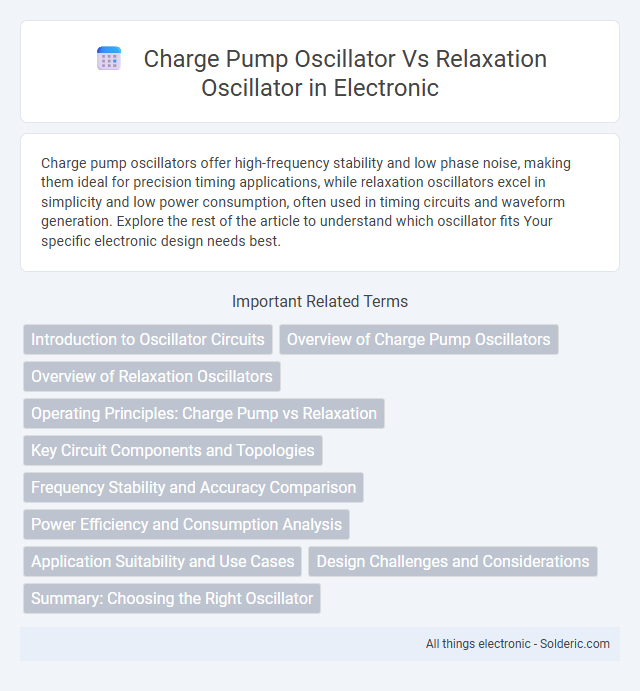 Charge Pump Oscillator Vs Relaxation Oscillator in Electronic

Charge pump oscillators offer high-frequency stability and low phase noise, making them ideal for precision timing applications, while relaxation oscillators excel in simplicity and low power consumption, often used in timing circuits and waveform generation. Explore the rest of the article to understand which oscillator fits Your specific electronic design needs best.

Important Related Terms

Introduction to Oscillator Circuits

Overview of Charge Pump Oscillators

Overview of Relaxation Oscillators

Operating Principles: Charge Pump vs Relaxation

Key Circuit Components and Topologies

Frequency Stability and Accuracy Comparison

Power Efficiency and Consumption Analysis

Application Suitability and Use Cases

Design Challenges and Considerations

Summary: Choosing the Right Oscillator

All things electronic - Solderic.com