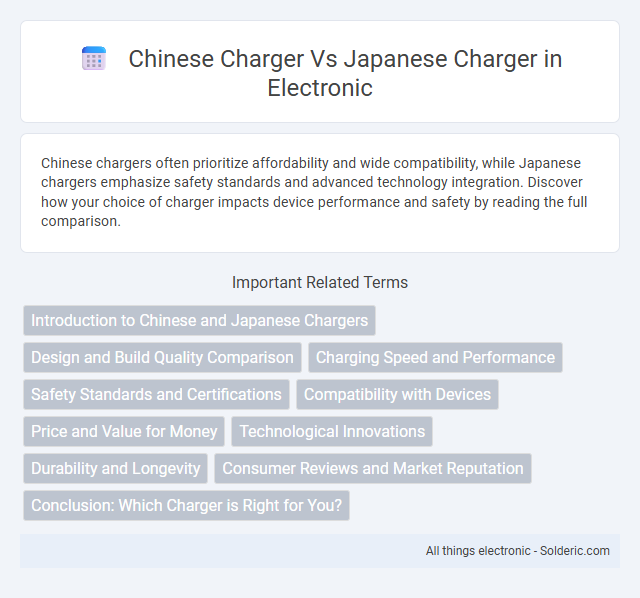 Chinese Charger Vs Japanese Charger in Electronic

Chinese chargers often prioritize affordability and wide compatibility, while Japanese chargers emphasize safety standards and advanced technology integration. Discover how your choice of charger impacts device performance and safety by reading the full comparison.

Important Related Terms

Introduction to Chinese and Japanese Chargers

Design and Build Quality Comparison

Charging Speed and Performance

Safety Standards and Certifications

Compatibility with Devices

Price and Value for Money

Technological Innovations

Durability and Longevity

Consumer Reviews and Market Reputation

Conclusion: Which Charger is Right for You?

All things electronic - Solderic.com