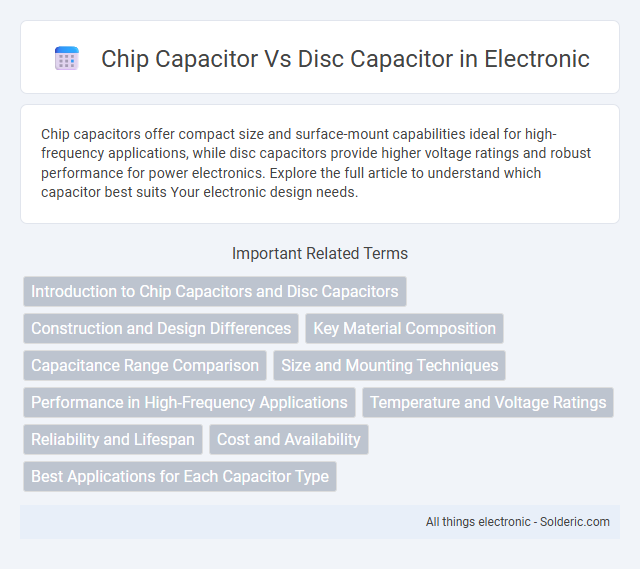 Chip Capacitor Vs Disc Capacitor in Electronic

Chip capacitors offer compact size and surface-mount capabilities ideal for high-frequency applications, while disc capacitors provide higher voltage ratings and robust performance for power electronics. Explore the full article to understand which capacitor best suits Your electronic design needs.

Important Related Terms

Introduction to Chip Capacitors and Disc Capacitors

Construction and Design Differences

Key Material Composition

Capacitance Range Comparison

Size and Mounting Techniques

Performance in High-Frequency Applications

Temperature and Voltage Ratings

Reliability and Lifespan

Cost and Availability

Best Applications for Each Capacitor Type

All things electronic - Solderic.com