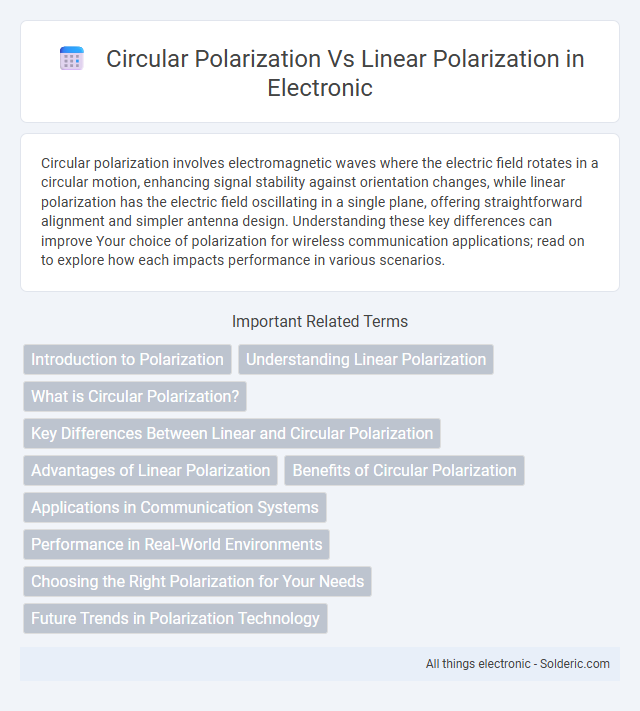 Circular Polarization Vs Linear Polarization in Electronic

Circular polarization involves electromagnetic waves where the electric field rotates in a circular motion, enhancing signal stability against orientation changes, while linear polarization has the electric field oscillating in a single plane, offering straightforward alignment and simpler antenna design. Understanding these key differences can improve Your choice of polarization for wireless communication applications; read on to explore how each impacts performance in various scenarios.

Important Related Terms

Introduction to Polarization

Understanding Linear Polarization

What is Circular Polarization?

Key Differences Between Linear and Circular Polarization

Advantages of Linear Polarization

Benefits of Circular Polarization

Applications in Communication Systems

Performance in Real-World Environments

Choosing the Right Polarization for Your Needs

Future Trends in Polarization Technology

All things electronic - Solderic.com