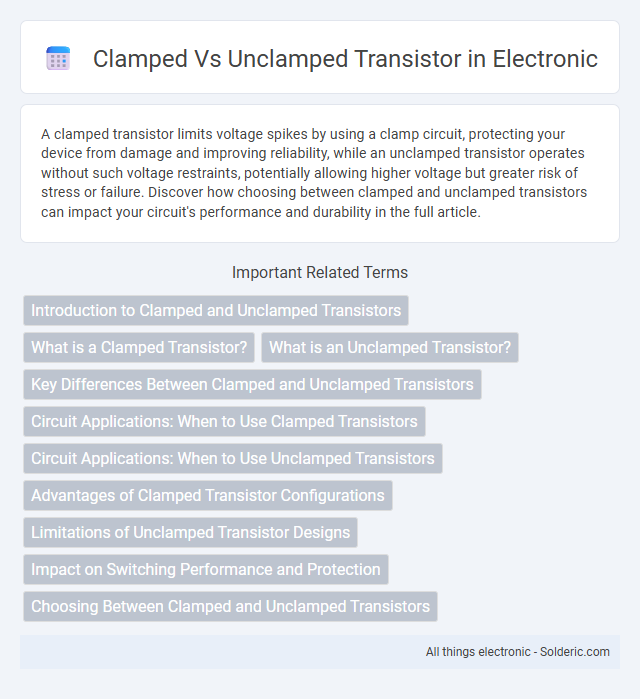 Clamped Vs Unclamped Transistor in Electronic

A clamped transistor limits voltage spikes by using a clamp circuit, protecting your device from damage and improving reliability, while an unclamped transistor operates without such voltage restraints, potentially allowing higher voltage but greater risk of stress or failure. Discover how choosing between clamped and unclamped transistors can impact your circuit's performance and durability in the full article.

Important Related Terms

Introduction to Clamped and Unclamped Transistors

What is a Clamped Transistor?

What is an Unclamped Transistor?

Key Differences Between Clamped and Unclamped Transistors

Circuit Applications: When to Use Clamped Transistors

Circuit Applications: When to Use Unclamped Transistors

Advantages of Clamped Transistor Configurations

Limitations of Unclamped Transistor Designs

Impact on Switching Performance and Protection

Choosing Between Clamped and Unclamped Transistors

All things electronic - Solderic.com