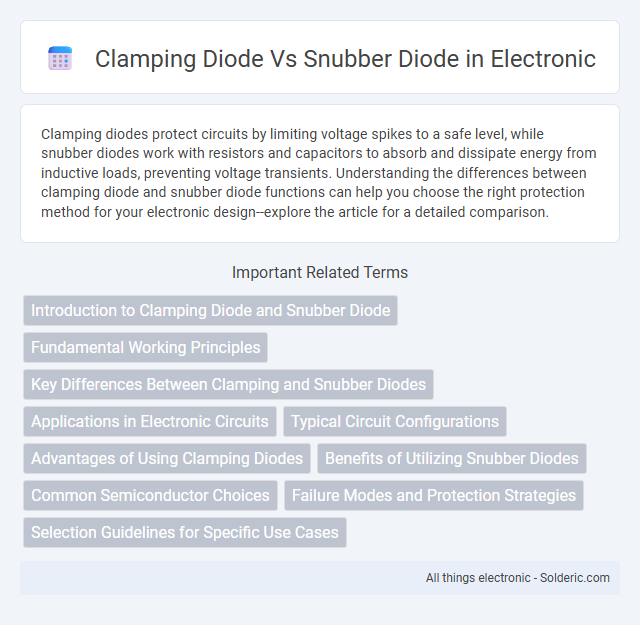 Clamping Diode Vs Snubber Diode in Electronic

Clamping diodes protect circuits by limiting voltage spikes to a safe level, while snubber diodes work with resistors and capacitors to absorb and dissipate energy from inductive loads, preventing voltage transients. Understanding the differences between clamping diode and snubber diode functions can help you choose the right protection method for your electronic design--explore the article for a detailed comparison.

Important Related Terms

Introduction to Clamping Diode and Snubber Diode

Fundamental Working Principles

Key Differences Between Clamping and Snubber Diodes

Applications in Electronic Circuits

Typical Circuit Configurations

Advantages of Using Clamping Diodes

Benefits of Utilizing Snubber Diodes

Common Semiconductor Choices

Failure Modes and Protection Strategies

Selection Guidelines for Specific Use Cases

All things electronic - Solderic.com