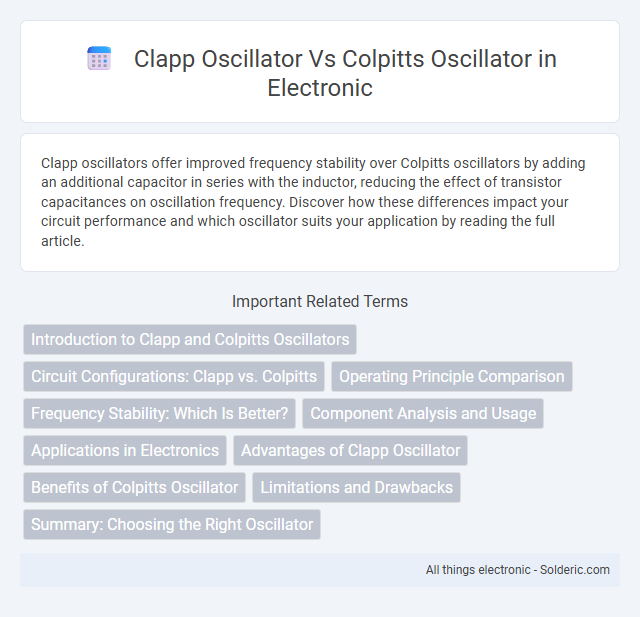 Clapp Oscillator Vs Colpitts Oscillator in Electronic

Clapp oscillators offer improved frequency stability over Colpitts oscillators by adding an additional capacitor in series with the inductor, reducing the effect of transistor capacitances on oscillation frequency. Discover how these differences impact your circuit performance and which oscillator suits your application by reading the full article.

Important Related Terms

Introduction to Clapp and Colpitts Oscillators

Circuit Configurations: Clapp vs. Colpitts

Operating Principle Comparison

Frequency Stability: Which Is Better?

Component Analysis and Usage

Applications in Electronics

Advantages of Clapp Oscillator

Benefits of Colpitts Oscillator

Limitations and Drawbacks

Summary: Choosing the Right Oscillator

All things electronic - Solderic.com