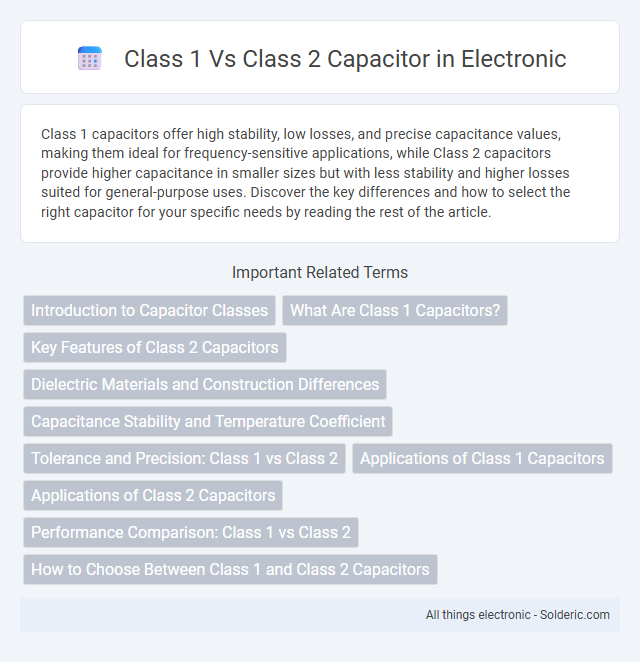 Class 1 Vs Class 2 Capacitor in Electronic

Class 1 capacitors offer high stability, low losses, and precise capacitance values, making them ideal for frequency-sensitive applications, while Class 2 capacitors provide higher capacitance in smaller sizes but with less stability and higher losses suited for general-purpose uses. Discover the key differences and how to select the right capacitor for your specific needs by reading the rest of the article.

Important Related Terms

Introduction to Capacitor Classes

What Are Class 1 Capacitors?

Key Features of Class 2 Capacitors

Dielectric Materials and Construction Differences

Capacitance Stability and Temperature Coefficient

Tolerance and Precision: Class 1 vs Class 2

Applications of Class 1 Capacitors

Applications of Class 2 Capacitors

Performance Comparison: Class 1 vs Class 2

How to Choose Between Class 1 and Class 2 Capacitors

All things electronic - Solderic.com