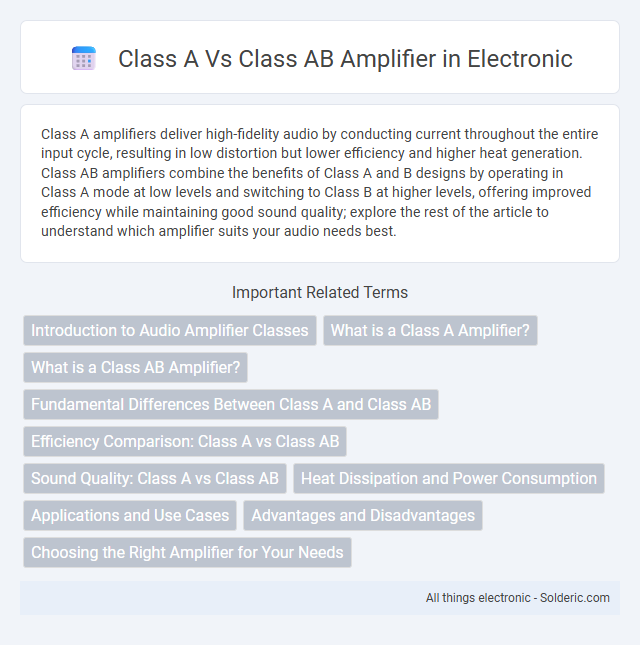 Class A Vs Class AB Amplifier in Electronic

Class A amplifiers deliver high-fidelity audio by conducting current throughout the entire input cycle, resulting in low distortion but lower efficiency and higher heat generation. Class AB amplifiers combine the benefits of Class A and B designs by operating in Class A mode at low levels and switching to Class B at higher levels, offering improved efficiency while maintaining good sound quality; explore the rest of the article to understand which amplifier suits your audio needs best.

Important Related Terms

Introduction to Audio Amplifier Classes

What is a Class A Amplifier?

What is a Class AB Amplifier?

Fundamental Differences Between Class A and Class AB

Efficiency Comparison: Class A vs Class AB

Sound Quality: Class A vs Class AB

Heat Dissipation and Power Consumption

Applications and Use Cases

Advantages and Disadvantages

Choosing the Right Amplifier for Your Needs

All things electronic - Solderic.com