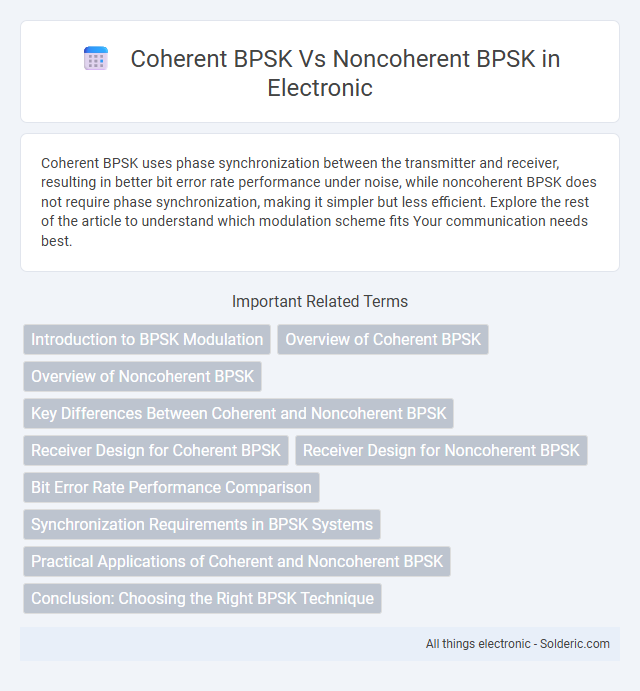 Coherent BPSK Vs Noncoherent BPSK in Electronic

Coherent BPSK uses phase synchronization between the transmitter and receiver, resulting in better bit error rate performance under noise, while noncoherent BPSK does not require phase synchronization, making it simpler but less efficient. Explore the rest of the article to understand which modulation scheme fits Your communication needs best.

Important Related Terms

Introduction to BPSK Modulation

Overview of Coherent BPSK

Overview of Noncoherent BPSK

Key Differences Between Coherent and Noncoherent BPSK

Receiver Design for Coherent BPSK

Receiver Design for Noncoherent BPSK

Bit Error Rate Performance Comparison

Synchronization Requirements in BPSK Systems

Practical Applications of Coherent and Noncoherent BPSK

Conclusion: Choosing the Right BPSK Technique

All things electronic - Solderic.com