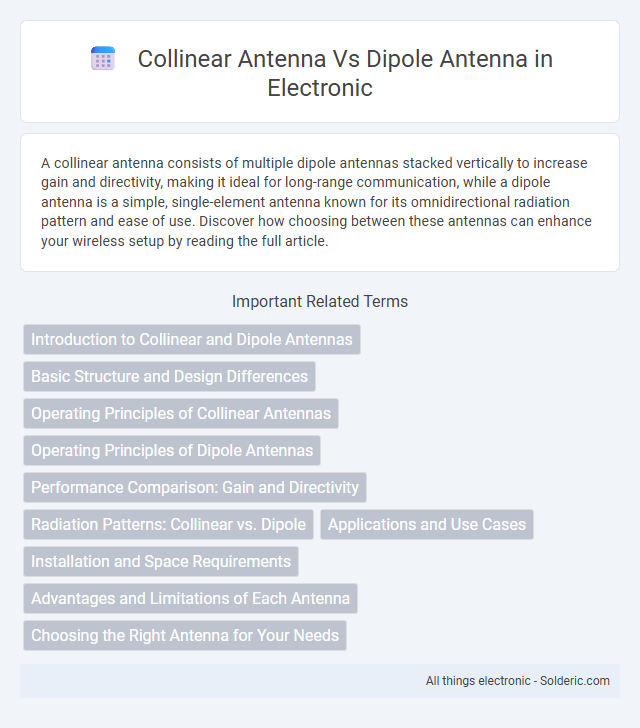 Collinear Antenna Vs Dipole Antenna in Electronic

A collinear antenna consists of multiple dipole antennas stacked vertically to increase gain and directivity, making it ideal for long-range communication, while a dipole antenna is a simple, single-element antenna known for its omnidirectional radiation pattern and ease of use. Discover how choosing between these antennas can enhance your wireless setup by reading the full article.

Important Related Terms

Introduction to Collinear and Dipole Antennas

Basic Structure and Design Differences

Operating Principles of Collinear Antennas

Operating Principles of Dipole Antennas

Performance Comparison: Gain and Directivity

Radiation Patterns: Collinear vs. Dipole

Applications and Use Cases

Installation and Space Requirements

Advantages and Limitations of Each Antenna

Choosing the Right Antenna for Your Needs

All things electronic - Solderic.com