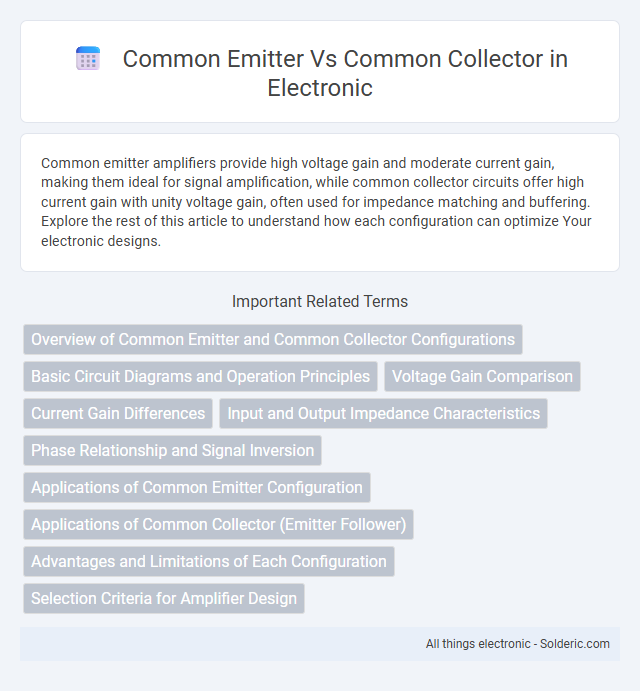 Common Emitter Vs Common Collector in Electronic

Common emitter amplifiers provide high voltage gain and moderate current gain, making them ideal for signal amplification, while common collector circuits offer high current gain with unity voltage gain, often used for impedance matching and buffering. Explore the rest of this article to understand how each configuration can optimize Your electronic designs.

Important Related Terms

Overview of Common Emitter and Common Collector Configurations

Basic Circuit Diagrams and Operation Principles

Voltage Gain Comparison

Current Gain Differences

Input and Output Impedance Characteristics

Phase Relationship and Signal Inversion

Applications of Common Emitter Configuration

Applications of Common Collector (Emitter Follower)

Advantages and Limitations of Each Configuration

Selection Criteria for Amplifier Design

All things electronic - Solderic.com