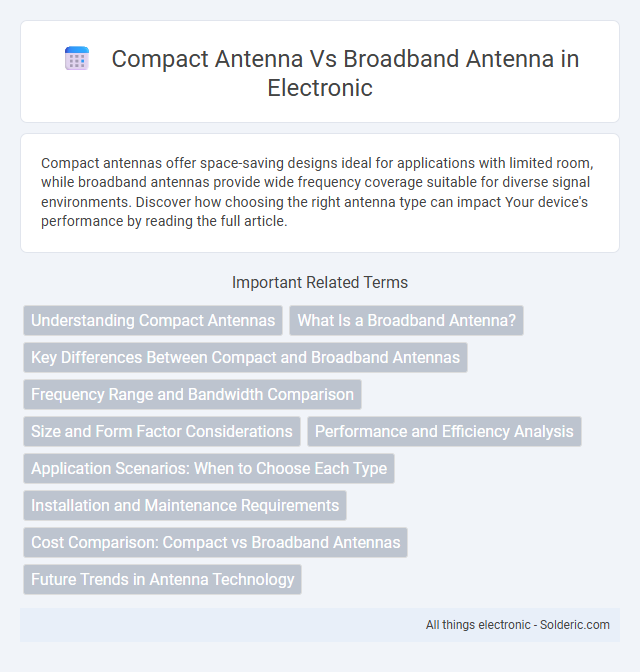 Compact Antenna Vs Broadband Antenna in Electronic

Compact antennas offer space-saving designs ideal for applications with limited room, while broadband antennas provide wide frequency coverage suitable for diverse signal environments. Discover how choosing the right antenna type can impact Your device's performance by reading the full article.

Important Related Terms

Understanding Compact Antennas

What Is a Broadband Antenna?

Key Differences Between Compact and Broadband Antennas

Frequency Range and Bandwidth Comparison

Size and Form Factor Considerations

Performance and Efficiency Analysis

Application Scenarios: When to Choose Each Type

Installation and Maintenance Requirements

Cost Comparison: Compact vs Broadband Antennas

Future Trends in Antenna Technology

All things electronic - Solderic.com