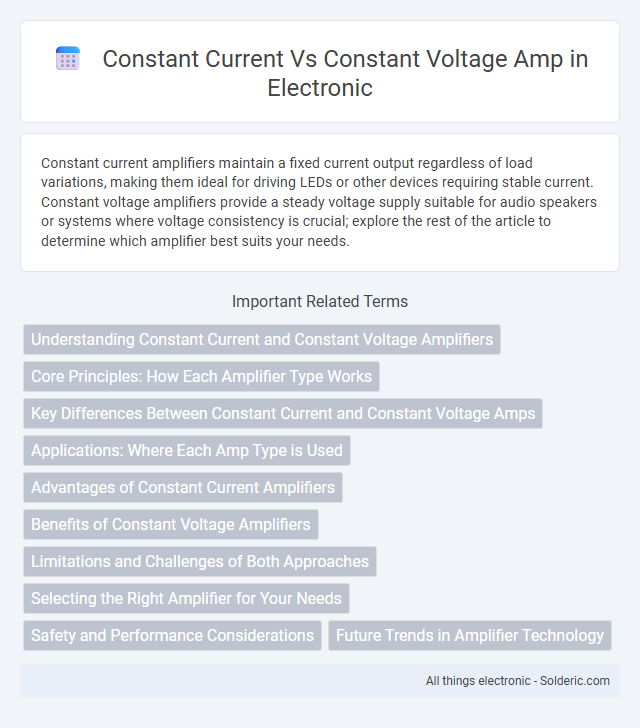 Constant Current Vs Constant Voltage Amp in Electronic

Constant current amplifiers maintain a fixed current output regardless of load variations, making them ideal for driving LEDs or other devices requiring stable current. Constant voltage amplifiers provide a steady voltage supply suitable for audio speakers or systems where voltage consistency is crucial; explore the rest of the article to determine which amplifier best suits your needs.

Important Related Terms

Understanding Constant Current and Constant Voltage Amplifiers

Core Principles: How Each Amplifier Type Works

Key Differences Between Constant Current and Constant Voltage Amps

Applications: Where Each Amp Type is Used

Advantages of Constant Current Amplifiers

Benefits of Constant Voltage Amplifiers

Limitations and Challenges of Both Approaches

Selecting the Right Amplifier for Your Needs

Safety and Performance Considerations

Future Trends in Amplifier Technology

All things electronic - Solderic.com