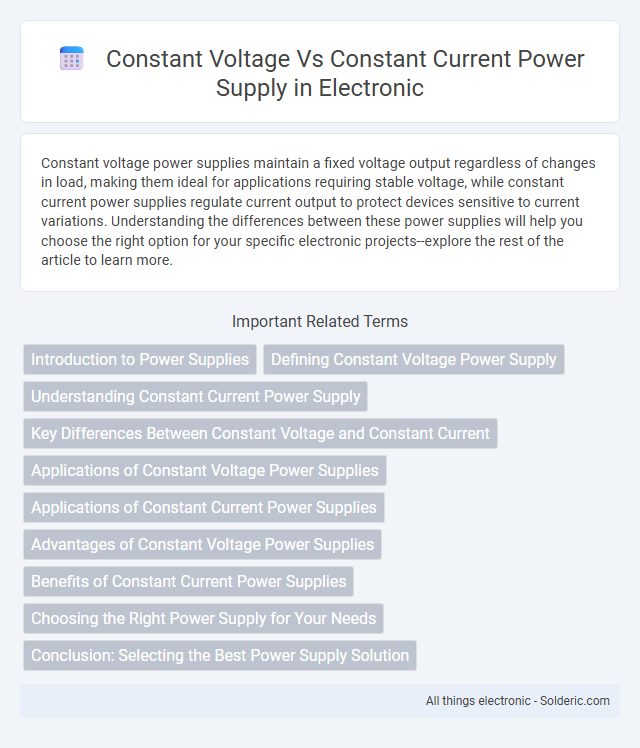 Constant Voltage Vs Constant Current Power Supply in Electronic

Constant voltage power supplies maintain a fixed voltage output regardless of changes in load, making them ideal for applications requiring stable voltage, while constant current power supplies regulate current output to protect devices sensitive to current variations. Understanding the differences between these power supplies will help you choose the right option for your specific electronic projects--explore the rest of the article to learn more.

Important Related Terms

Introduction to Power Supplies

Defining Constant Voltage Power Supply

Understanding Constant Current Power Supply

Key Differences Between Constant Voltage and Constant Current

Applications of Constant Voltage Power Supplies

Applications of Constant Current Power Supplies

Advantages of Constant Voltage Power Supplies

Benefits of Constant Current Power Supplies

Choosing the Right Power Supply for Your Needs

Conclusion: Selecting the Best Power Supply Solution

All things electronic - Solderic.com