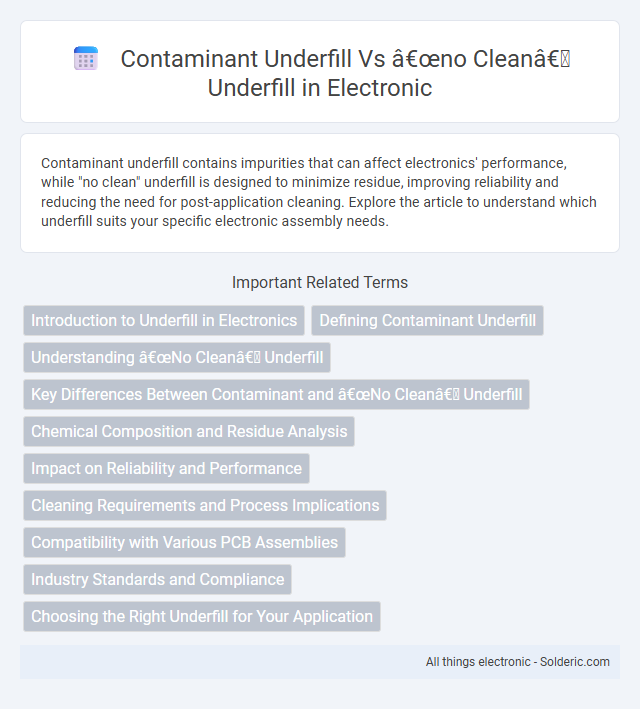 Contaminant Underfill Vs â€œno Cleanâ€ Underfill in Electronic

Contaminant underfill contains impurities that can affect electronics' performance, while "no clean" underfill is designed to minimize residue, improving reliability and reducing the need for post-application cleaning. Explore the article to understand which underfill suits your specific electronic assembly needs.

Important Related Terms

Introduction to Underfill in Electronics

Defining Contaminant Underfill

Understanding â€œNo Cleanâ€ Underfill

Key Differences Between Contaminant and â€œNo Cleanâ€ Underfill

Chemical Composition and Residue Analysis

Impact on Reliability and Performance

Cleaning Requirements and Process Implications

Compatibility with Various PCB Assemblies

Industry Standards and Compliance

Choosing the Right Underfill for Your Application

All things electronic - Solderic.com