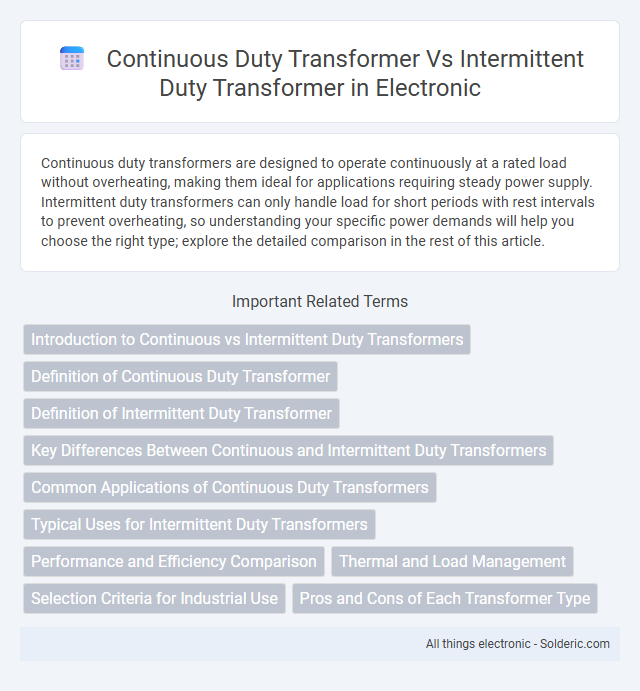 Continuous Duty Transformer Vs Intermittent Duty Transformer in Electronic

Continuous duty transformers are designed to operate continuously at a rated load without overheating, making them ideal for applications requiring steady power supply. Intermittent duty transformers can only handle load for short periods with rest intervals to prevent overheating, so understanding your specific power demands will help you choose the right type; explore the detailed comparison in the rest of this article.

Important Related Terms

Introduction to Continuous vs Intermittent Duty Transformers

Definition of Continuous Duty Transformer

Definition of Intermittent Duty Transformer

Key Differences Between Continuous and Intermittent Duty Transformers

Common Applications of Continuous Duty Transformers

Typical Uses for Intermittent Duty Transformers

Performance and Efficiency Comparison

Thermal and Load Management

Selection Criteria for Industrial Use

Pros and Cons of Each Transformer Type

All things electronic - Solderic.com