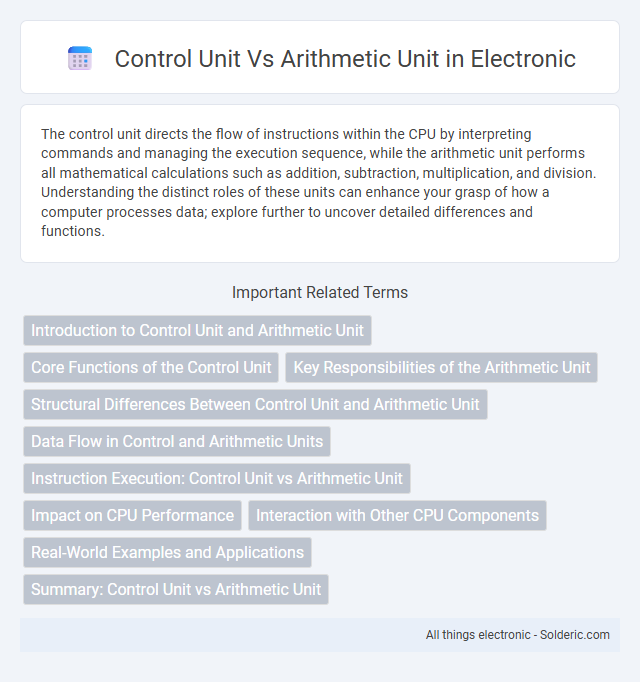 Control Unit Vs Arithmetic Unit in Electronic

The control unit directs the flow of instructions within the CPU by interpreting commands and managing the execution sequence, while the arithmetic unit performs all mathematical calculations such as addition, subtraction, multiplication, and division. Understanding the distinct roles of these units can enhance your grasp of how a computer processes data; explore further to uncover detailed differences and functions.

Important Related Terms

Introduction to Control Unit and Arithmetic Unit

Core Functions of the Control Unit

Key Responsibilities of the Arithmetic Unit

Structural Differences Between Control Unit and Arithmetic Unit

Data Flow in Control and Arithmetic Units

Instruction Execution: Control Unit vs Arithmetic Unit

Impact on CPU Performance

Interaction with Other CPU Components

Real-World Examples and Applications

Summary: Control Unit vs Arithmetic Unit

All things electronic - Solderic.com