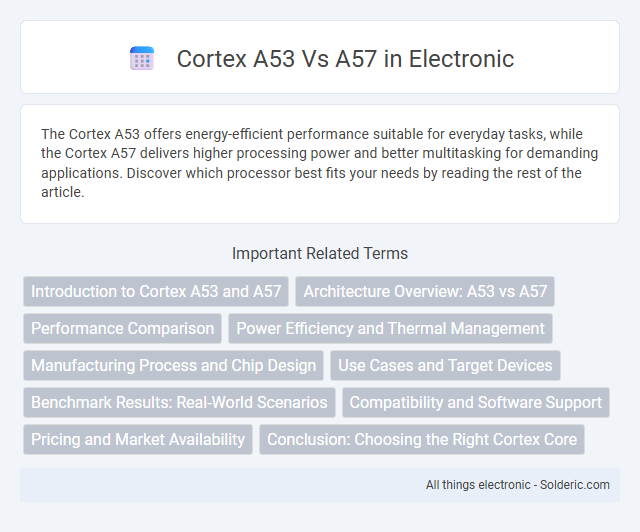 Cortex A53 Vs A57 in Electronic

The Cortex A53 offers energy-efficient performance suitable for everyday tasks, while the Cortex A57 delivers higher processing power and better multitasking for demanding applications. Discover which processor best fits your needs by reading the rest of the article.

Important Related Terms

Introduction to Cortex A53 and A57

Architecture Overview: A53 vs A57

Performance Comparison

Power Efficiency and Thermal Management

Manufacturing Process and Chip Design

Use Cases and Target Devices

Benchmark Results: Real-World Scenarios

Compatibility and Software Support

Pricing and Market Availability

Conclusion: Choosing the Right Cortex Core

All things electronic - Solderic.com