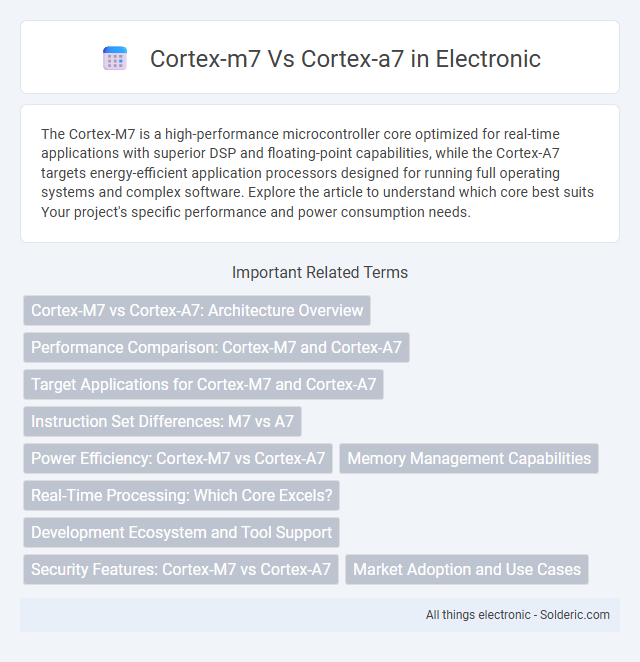 Cortex-m7 Vs Cortex-a7 in Electronic

The Cortex-M7 is a high-performance microcontroller core optimized for real-time applications with superior DSP and floating-point capabilities, while the Cortex-A7 targets energy-efficient application processors designed for running full operating systems and complex software. Explore the article to understand which core best suits Your project's specific performance and power consumption needs.

Important Related Terms

Cortex-M7 vs Cortex-A7: Architecture Overview

Performance Comparison: Cortex-M7 and Cortex-A7

Target Applications for Cortex-M7 and Cortex-A7

Instruction Set Differences: M7 vs A7

Power Efficiency: Cortex-M7 vs Cortex-A7

Memory Management Capabilities

Real-Time Processing: Which Core Excels?

Development Ecosystem and Tool Support

Security Features: Cortex-M7 vs Cortex-A7

Market Adoption and Use Cases

All things electronic - Solderic.com