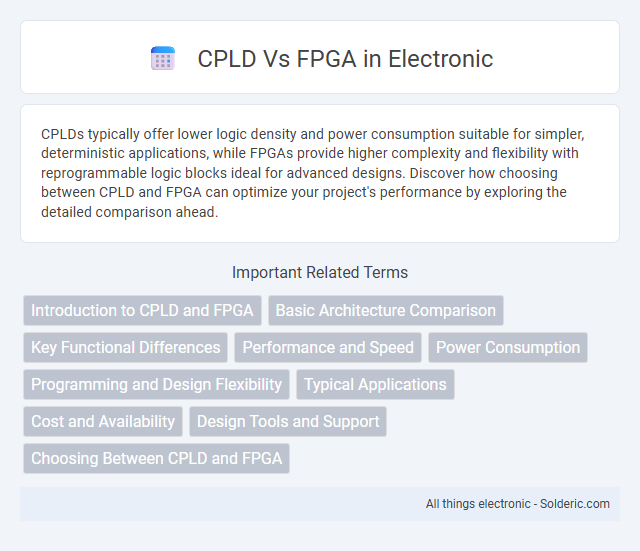 CPLD Vs FPGA in Electronic

CPLDs typically offer lower logic density and power consumption suitable for simpler, deterministic applications, while FPGAs provide higher complexity and flexibility with reprogrammable logic blocks ideal for advanced designs. Discover how choosing between CPLD and FPGA can optimize your project's performance by exploring the detailed comparison ahead.

Important Related Terms

Introduction to CPLD and FPGA
Basic Architecture Comparison
Key Functional Differences
Performance and Speed
Power Consumption
Programming and Design Flexibility
Typical Applications
Cost and Availability
Design Tools and Support
Choosing Between CPLD and FPGA

All things electronic - Solderic.com