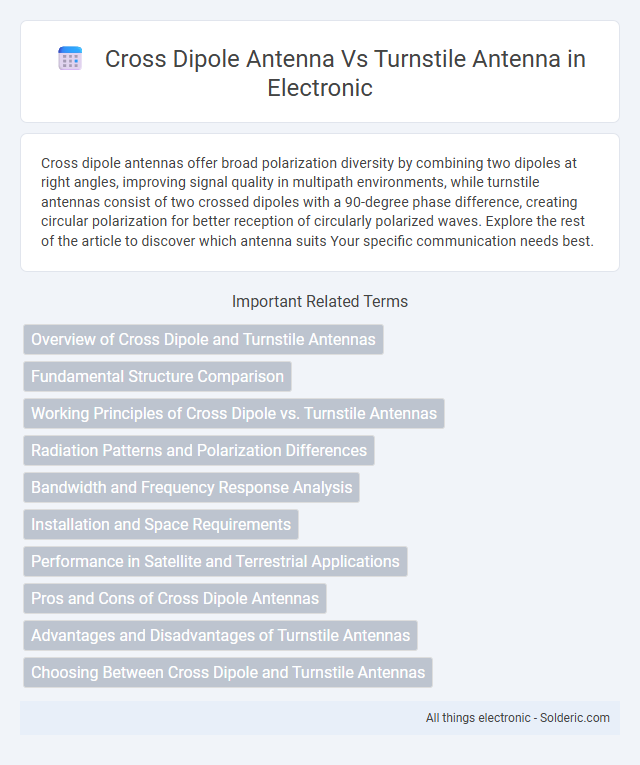 Cross Dipole Antenna Vs Turnstile Antenna in Electronic

Cross dipole antennas offer broad polarization diversity by combining two dipoles at right angles, improving signal quality in multipath environments, while turnstile antennas consist of two crossed dipoles with a 90-degree phase difference, creating circular polarization for better reception of circularly polarized waves. Explore the rest of the article to discover which antenna suits Your specific communication needs best.

Important Related Terms

Overview of Cross Dipole and Turnstile Antennas

Fundamental Structure Comparison

Working Principles of Cross Dipole vs. Turnstile Antennas

Radiation Patterns and Polarization Differences

Bandwidth and Frequency Response Analysis

Installation and Space Requirements

Performance in Satellite and Terrestrial Applications

Pros and Cons of Cross Dipole Antennas

Advantages and Disadvantages of Turnstile Antennas

Choosing Between Cross Dipole and Turnstile Antennas

All things electronic - Solderic.com