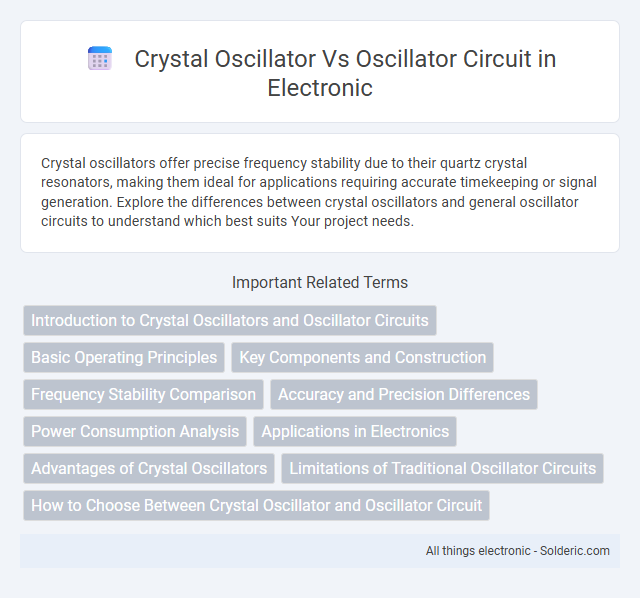 Crystal Oscillator Vs Oscillator Circuit in Electronic

Crystal oscillators offer precise frequency stability due to their quartz crystal resonators, making them ideal for applications requiring accurate timekeeping or signal generation. Explore the differences between crystal oscillators and general oscillator circuits to understand which best suits Your project needs.

Important Related Terms

Introduction to Crystal Oscillators and Oscillator Circuits

Basic Operating Principles

Key Components and Construction

Frequency Stability Comparison

Accuracy and Precision Differences

Power Consumption Analysis

Applications in Electronics

Advantages of Crystal Oscillators

Limitations of Traditional Oscillator Circuits

How to Choose Between Crystal Oscillator and Oscillator Circuit

All things electronic - Solderic.com