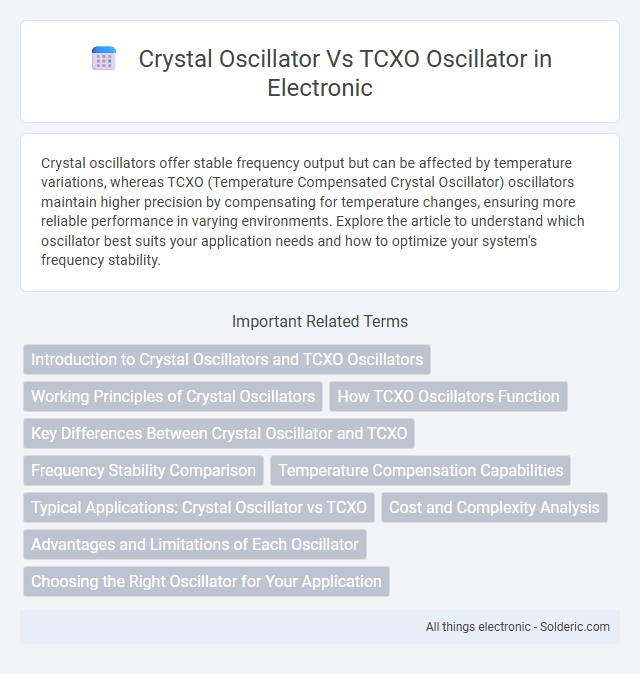 Crystal Oscillator Vs TCXO Oscillator in Electronic

Crystal oscillators offer stable frequency output but can be affected by temperature variations, whereas TCXO (Temperature Compensated Crystal Oscillator) oscillators maintain higher precision by compensating for temperature changes, ensuring more reliable performance in varying environments. Explore the article to understand which oscillator best suits your application needs and how to optimize your system's frequency stability.

Important Related Terms

Introduction to Crystal Oscillators and TCXO Oscillators

Working Principles of Crystal Oscillators

How TCXO Oscillators Function

Key Differences Between Crystal Oscillator and TCXO

Frequency Stability Comparison

Temperature Compensation Capabilities

Typical Applications: Crystal Oscillator vs TCXO

Cost and Complexity Analysis

Advantages and Limitations of Each Oscillator

Choosing the Right Oscillator for Your Application

All things electronic - Solderic.com