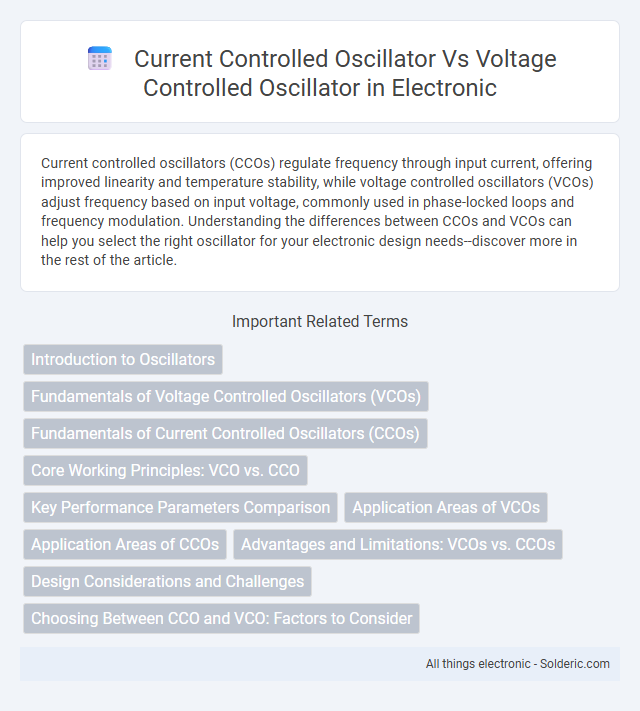 Current Controlled Oscillator Vs Voltage Controlled Oscillator in Electronic

Current controlled oscillators (CCOs) regulate frequency through input current, offering improved linearity and temperature stability, while voltage controlled oscillators (VCOs) adjust frequency based on input voltage, commonly used in phase-locked loops and frequency modulation. Understanding the differences between CCOs and VCOs can help you select the right oscillator for your electronic design needs--discover more in the rest of the article.

Important Related Terms

Introduction to Oscillators

Fundamentals of Voltage Controlled Oscillators (VCOs)

Fundamentals of Current Controlled Oscillators (CCOs)

Core Working Principles: VCO vs. CCO

Key Performance Parameters Comparison

Application Areas of VCOs

Application Areas of CCOs

Advantages and Limitations: VCOs vs. CCOs

Design Considerations and Challenges

Choosing Between CCO and VCO: Factors to Consider

All things electronic - Solderic.com