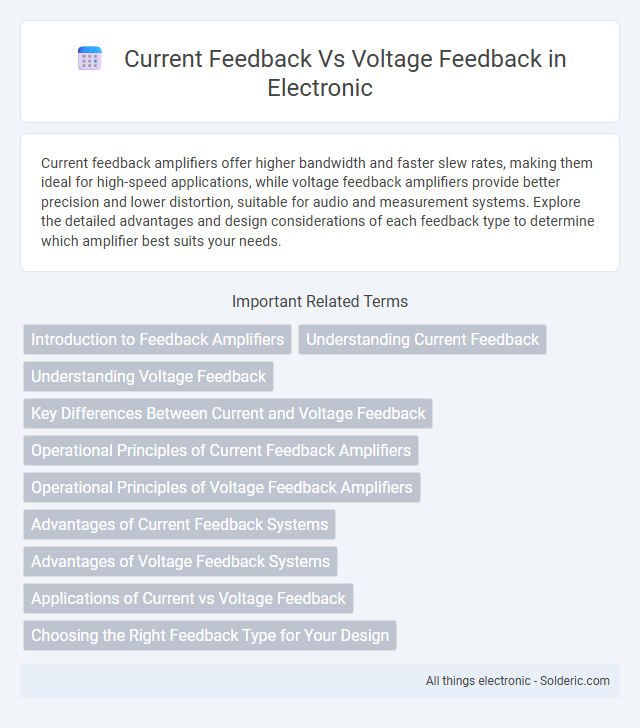 Current Feedback Vs Voltage Feedback in Electronic

Current feedback amplifiers offer higher bandwidth and faster slew rates, making them ideal for high-speed applications, while voltage feedback amplifiers provide better precision and lower distortion, suitable for audio and measurement systems. Explore the detailed advantages and design considerations of each feedback type to determine which amplifier best suits your needs.

Important Related Terms

Introduction to Feedback Amplifiers

Understanding Current Feedback

Understanding Voltage Feedback

Key Differences Between Current and Voltage Feedback

Operational Principles of Current Feedback Amplifiers

Operational Principles of Voltage Feedback Amplifiers

Advantages of Current Feedback Systems

Advantages of Voltage Feedback Systems

Applications of Current vs Voltage Feedback

Choosing the Right Feedback Type for Your Design

All things electronic - Solderic.com