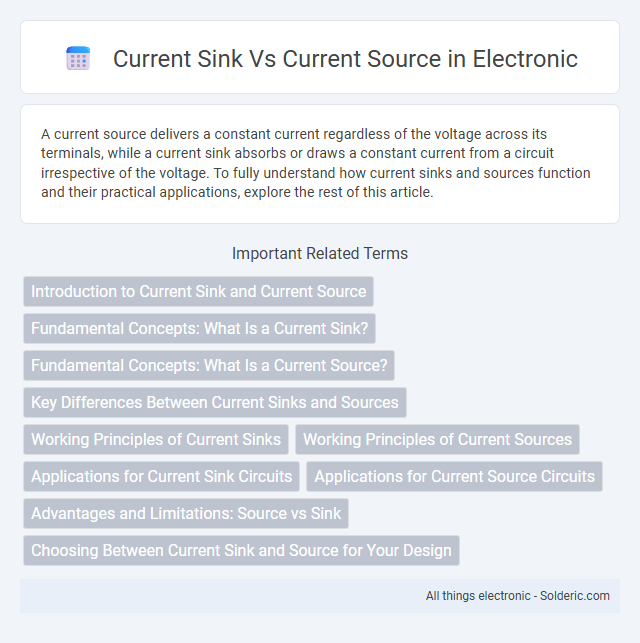 Current Sink Vs Current Source in Electronic

A current source delivers a constant current regardless of the voltage across its terminals, while a current sink absorbs or draws a constant current from a circuit irrespective of the voltage. To fully understand how current sinks and sources function and their practical applications, explore the rest of this article.

Important Related Terms

Introduction to Current Sink and Current Source

Fundamental Concepts: What Is a Current Sink?

Fundamental Concepts: What Is a Current Source?

Key Differences Between Current Sinks and Sources

Working Principles of Current Sinks

Working Principles of Current Sources

Applications for Current Sink Circuits

Applications for Current Source Circuits

Advantages and Limitations: Source vs Sink

Choosing Between Current Sink and Source for Your Design

All things electronic - Solderic.com