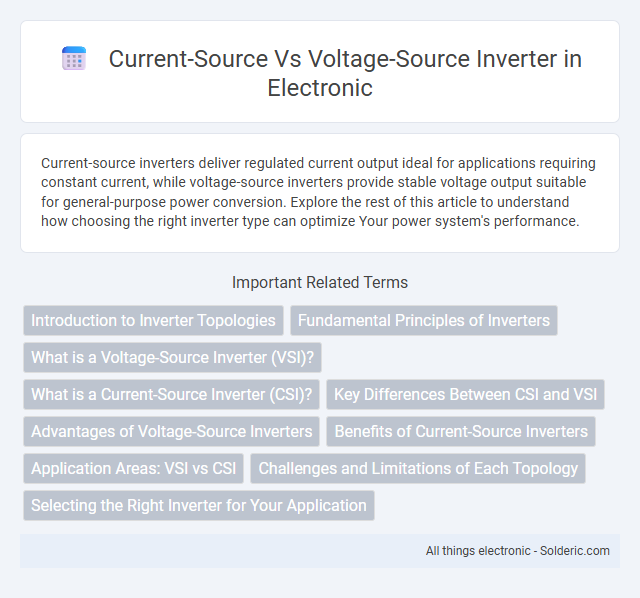 Current-Source Vs Voltage-Source Inverter in Electronic

Current-source inverters deliver regulated current output ideal for applications requiring constant current, while voltage-source inverters provide stable voltage output suitable for general-purpose power conversion. Explore the rest of this article to understand how choosing the right inverter type can optimize Your power system's performance.

Important Related Terms

Introduction to Inverter Topologies

Fundamental Principles of Inverters

What is a Voltage-Source Inverter (VSI)?

What is a Current-Source Inverter (CSI)?

Key Differences Between CSI and VSI

Advantages of Voltage-Source Inverters

Benefits of Current-Source Inverters

Application Areas: VSI vs CSI

Challenges and Limitations of Each Topology

Selecting the Right Inverter for Your Application

All things electronic - Solderic.com