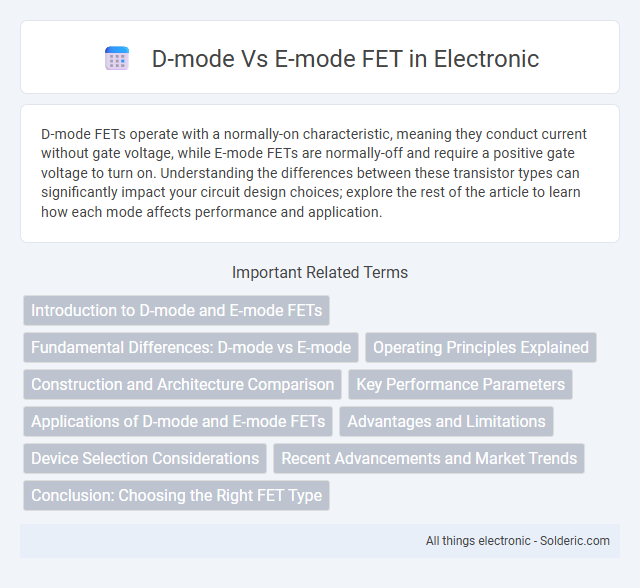 D-mode Vs E-mode FET in Electronic

D-mode FETs operate with a normally-on characteristic, meaning they conduct current without gate voltage, while E-mode FETs are normally-off and require a positive gate voltage to turn on. Understanding the differences between these transistor types can significantly impact your circuit design choices; explore the rest of the article to learn how each mode affects performance and application.

Important Related Terms

Introduction to D-mode and E-mode FETs

Fundamental Differences: D-mode vs E-mode

Operating Principles Explained

Construction and Architecture Comparison

Key Performance Parameters

Applications of D-mode and E-mode FETs

Advantages and Limitations

Device Selection Considerations

Recent Advancements and Market Trends

Conclusion: Choosing the Right FET Type

All things electronic - Solderic.com