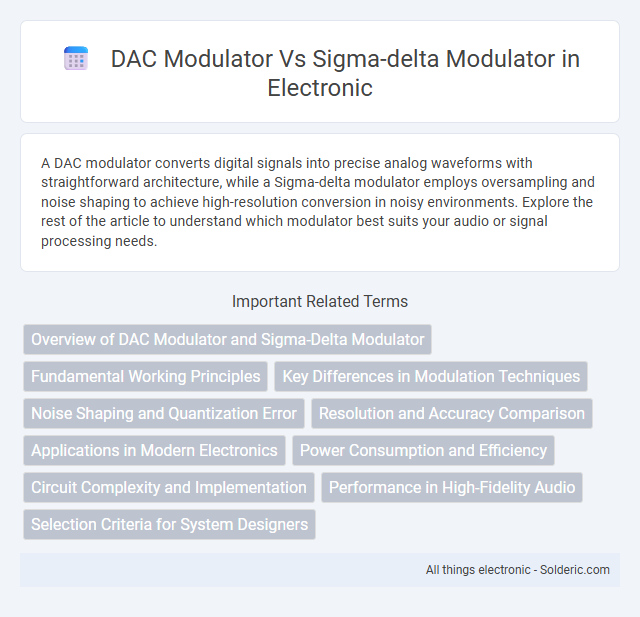 DAC Modulator Vs Sigma-delta Modulator in Electronic

A DAC modulator converts digital signals into precise analog waveforms with straightforward architecture, while a Sigma-delta modulator employs oversampling and noise shaping to achieve high-resolution conversion in noisy environments. Explore the rest of the article to understand which modulator best suits your audio or signal processing needs.

Important Related Terms

Overview of DAC Modulator and Sigma-Delta Modulator

Fundamental Working Principles

Key Differences in Modulation Techniques

Noise Shaping and Quantization Error

Resolution and Accuracy Comparison

Applications in Modern Electronics

Power Consumption and Efficiency

Circuit Complexity and Implementation

Performance in High-Fidelity Audio

Selection Criteria for System Designers

All things electronic - Solderic.com