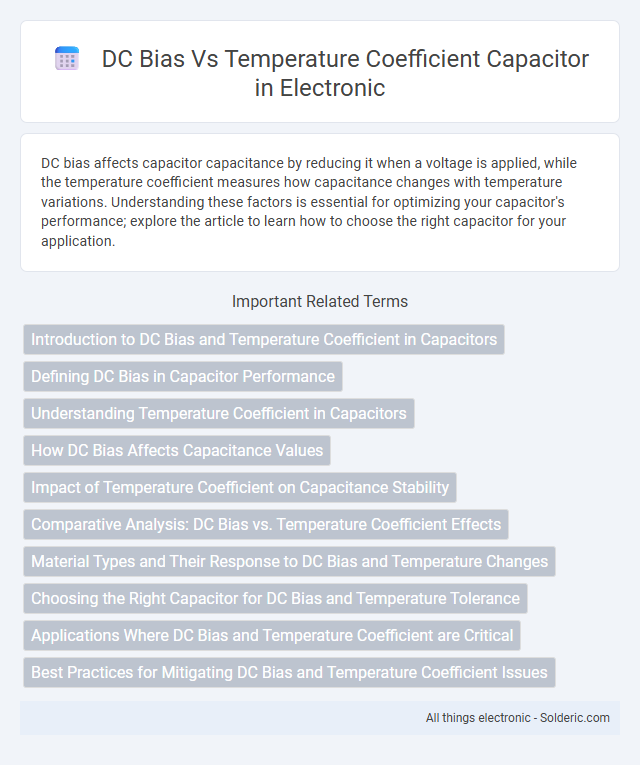 DC Bias Vs Temperature Coefficient Capacitor in Electronic

DC bias affects capacitor capacitance by reducing it when a voltage is applied, while the temperature coefficient measures how capacitance changes with temperature variations. Understanding these factors is essential for optimizing your capacitor's performance; explore the article to learn how to choose the right capacitor for your application.

Important Related Terms

Introduction to DC Bias and Temperature Coefficient in Capacitors

Defining DC Bias in Capacitor Performance

Understanding Temperature Coefficient in Capacitors

How DC Bias Affects Capacitance Values

Impact of Temperature Coefficient on Capacitance Stability

Comparative Analysis: DC Bias vs. Temperature Coefficient Effects

Material Types and Their Response to DC Bias and Temperature Changes

Choosing the Right Capacitor for DC Bias and Temperature Tolerance

Applications Where DC Bias and Temperature Coefficient are Critical

Best Practices for Mitigating DC Bias and Temperature Coefficient Issues

All things electronic - Solderic.com