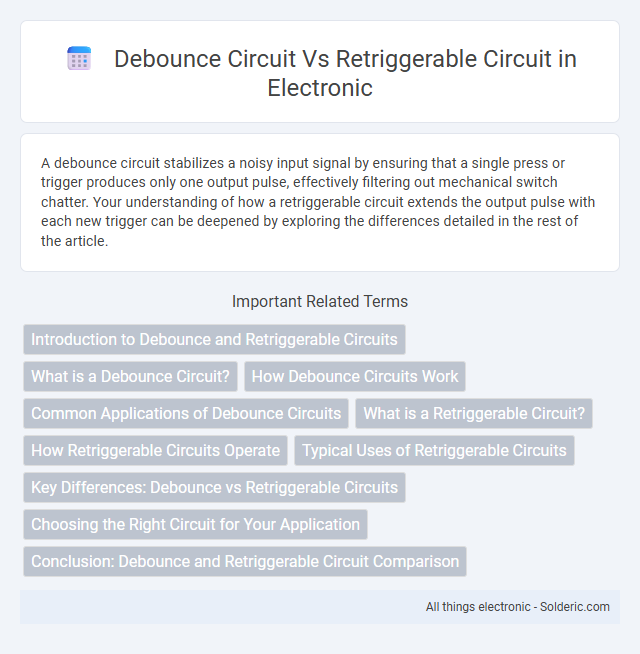 Debounce Circuit Vs Retriggerable Circuit in Electronic

A debounce circuit stabilizes a noisy input signal by ensuring that a single press or trigger produces only one output pulse, effectively filtering out mechanical switch chatter. Your understanding of how a retriggerable circuit extends the output pulse with each new trigger can be deepened by exploring the differences detailed in the rest of the article.

Important Related Terms

Introduction to Debounce and Retriggerable Circuits

What is a Debounce Circuit?

How Debounce Circuits Work

Common Applications of Debounce Circuits

What is a Retriggerable Circuit?

How Retriggerable Circuits Operate

Typical Uses of Retriggerable Circuits

Key Differences: Debounce vs Retriggerable Circuits

Choosing the Right Circuit for Your Application

Conclusion: Debounce and Retriggerable Circuit Comparison

All things electronic - Solderic.com