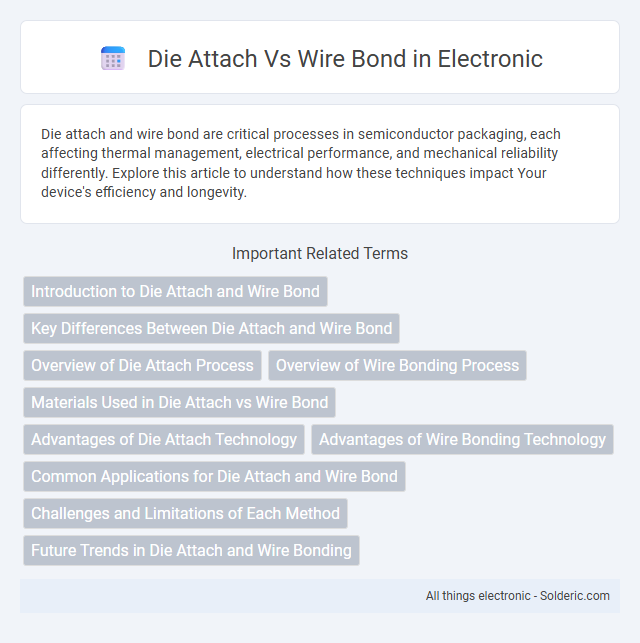 Die Attach Vs Wire Bond in Electronic

Die attach and wire bond are critical processes in semiconductor packaging, each affecting thermal management, electrical performance, and mechanical reliability differently. Explore this article to understand how these techniques impact Your device's efficiency and longevity.

Important Related Terms

Introduction to Die Attach and Wire Bond

Key Differences Between Die Attach and Wire Bond

Overview of Die Attach Process

Overview of Wire Bonding Process

Materials Used in Die Attach vs Wire Bond

Advantages of Die Attach Technology

Advantages of Wire Bonding Technology

Common Applications for Die Attach and Wire Bond

Challenges and Limitations of Each Method

Future Trends in Die Attach and Wire Bonding

All things electronic - Solderic.com