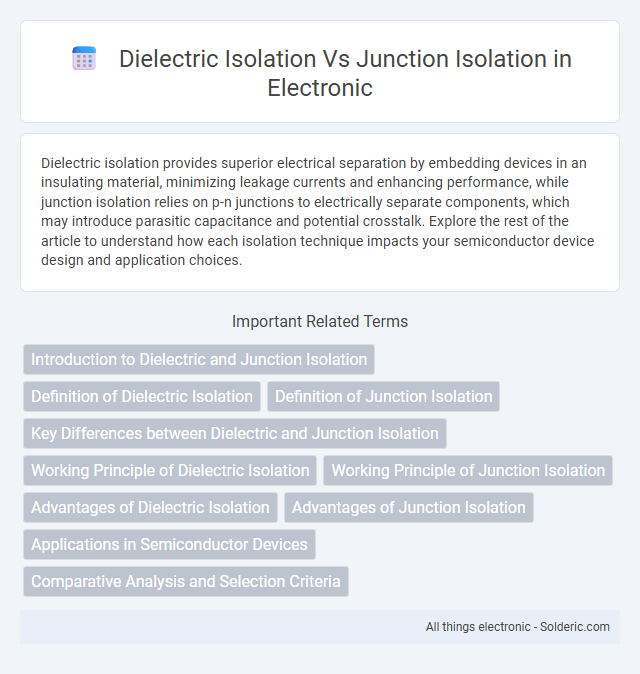 Dielectric Isolation Vs Junction Isolation in Electronic

Dielectric isolation provides superior electrical separation by embedding devices in an insulating material, minimizing leakage currents and enhancing performance, while junction isolation relies on p-n junctions to electrically separate components, which may introduce parasitic capacitance and potential crosstalk. Explore the rest of the article to understand how each isolation technique impacts your semiconductor device design and application choices.

Important Related Terms

Introduction to Dielectric and Junction Isolation

Definition of Dielectric Isolation

Definition of Junction Isolation

Key Differences between Dielectric and Junction Isolation

Working Principle of Dielectric Isolation

Working Principle of Junction Isolation

Advantages of Dielectric Isolation

Advantages of Junction Isolation

Applications in Semiconductor Devices

Comparative Analysis and Selection Criteria

All things electronic - Solderic.com