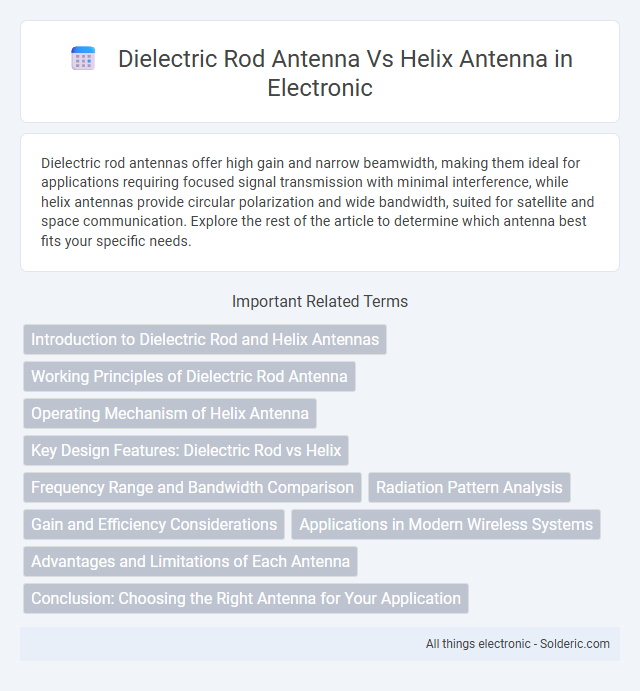 Dielectric Rod Antenna Vs Helix Antenna in Electronic

Dielectric rod antennas offer high gain and narrow beamwidth, making them ideal for applications requiring focused signal transmission with minimal interference, while helix antennas provide circular polarization and wide bandwidth, suited for satellite and space communication. Explore the rest of the article to determine which antenna best fits your specific needs.

Important Related Terms

Introduction to Dielectric Rod and Helix Antennas

Working Principles of Dielectric Rod Antenna

Operating Mechanism of Helix Antenna

Key Design Features: Dielectric Rod vs Helix

Frequency Range and Bandwidth Comparison

Radiation Pattern Analysis

Gain and Efficiency Considerations

Applications in Modern Wireless Systems

Advantages and Limitations of Each Antenna

Conclusion: Choosing the Right Antenna for Your Application

All things electronic - Solderic.com