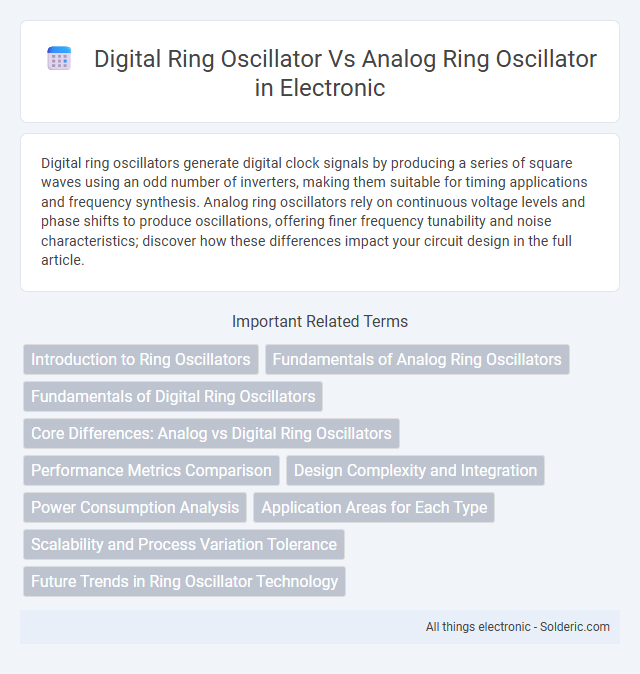 Digital Ring Oscillator Vs Analog Ring Oscillator in Electronic

Digital ring oscillators generate digital clock signals by producing a series of square waves using an odd number of inverters, making them suitable for timing applications and frequency synthesis. Analog ring oscillators rely on continuous voltage levels and phase shifts to produce oscillations, offering finer frequency tunability and noise characteristics; discover how these differences impact your circuit design in the full article.

Important Related Terms

Introduction to Ring Oscillators

Fundamentals of Analog Ring Oscillators

Fundamentals of Digital Ring Oscillators

Core Differences: Analog vs Digital Ring Oscillators

Performance Metrics Comparison

Design Complexity and Integration

Power Consumption Analysis

Application Areas for Each Type

Scalability and Process Variation Tolerance

Future Trends in Ring Oscillator Technology

All things electronic - Solderic.com