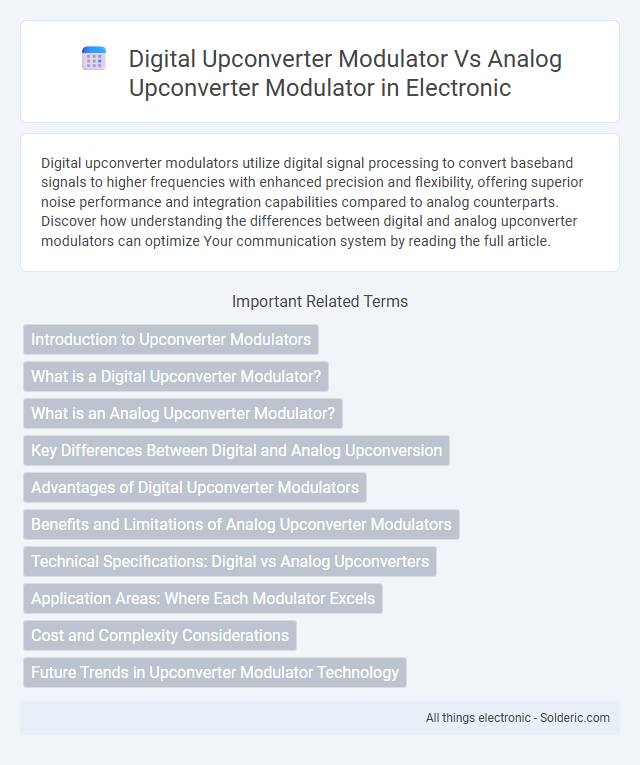 Digital Upconverter Modulator Vs Analog Upconverter Modulator in Electronic

Digital upconverter modulators utilize digital signal processing to convert baseband signals to higher frequencies with enhanced precision and flexibility, offering superior noise performance and integration capabilities compared to analog counterparts. Discover how understanding the differences between digital and analog upconverter modulators can optimize Your communication system by reading the full article.

Important Related Terms

Introduction to Upconverter Modulators

What is a Digital Upconverter Modulator?

What is an Analog Upconverter Modulator?

Key Differences Between Digital and Analog Upconversion

Advantages of Digital Upconverter Modulators

Benefits and Limitations of Analog Upconverter Modulators

Technical Specifications: Digital vs Analog Upconverters

Application Areas: Where Each Modulator Excels

Cost and Complexity Considerations

Future Trends in Upconverter Modulator Technology

All things electronic - Solderic.com