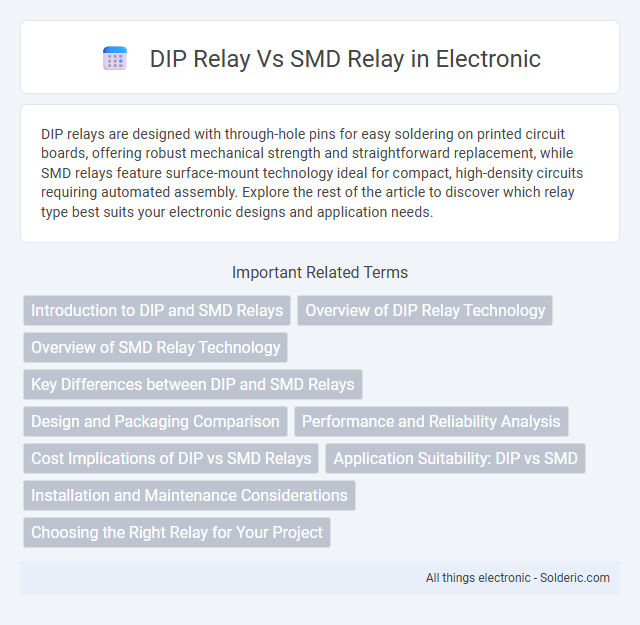 DIP Relay Vs SMD Relay in Electronic

DIP relays are designed with through-hole pins for easy soldering on printed circuit boards, offering robust mechanical strength and straightforward replacement, while SMD relays feature surface-mount technology ideal for compact, high-density circuits requiring automated assembly. Explore the rest of the article to discover which relay type best suits your electronic designs and application needs.

Important Related Terms

Introduction to DIP and SMD Relays

Overview of DIP Relay Technology

Overview of SMD Relay Technology

Key Differences between DIP and SMD Relays

Design and Packaging Comparison

Performance and Reliability Analysis

Cost Implications of DIP vs SMD Relays

Application Suitability: DIP vs SMD

Installation and Maintenance Considerations

Choosing the Right Relay for Your Project

All things electronic - Solderic.com